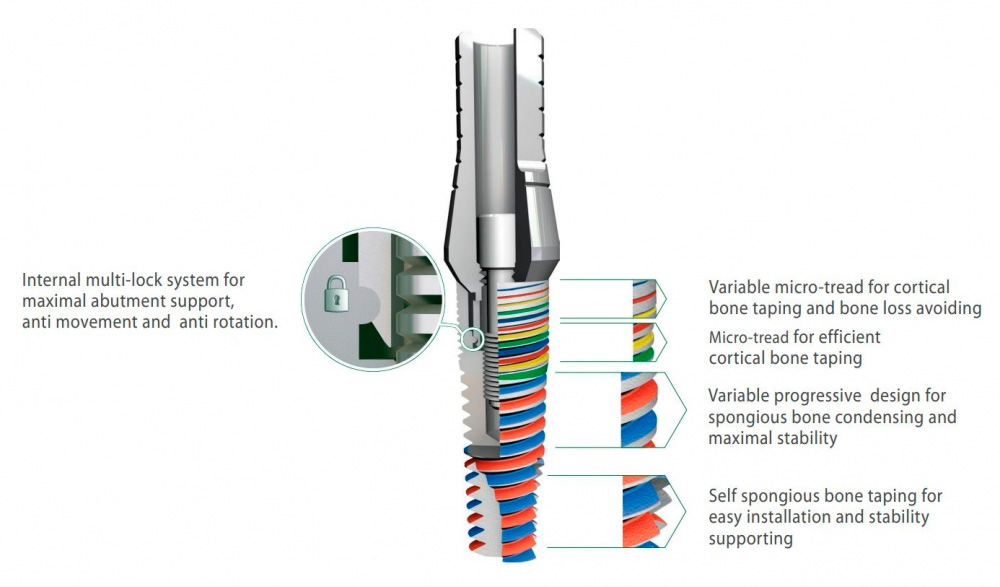 Internal multi-lock system for maximal abutment support, anti movement and anti rotation.

Variable micro-tread for cortical bone taping and bone loss avoiding

Micro-tread for efficient cortical bone taping

Variable progressive design for spongious bone condensing and maximal stability

Self spongious bone taping for easy installation and stability supporting